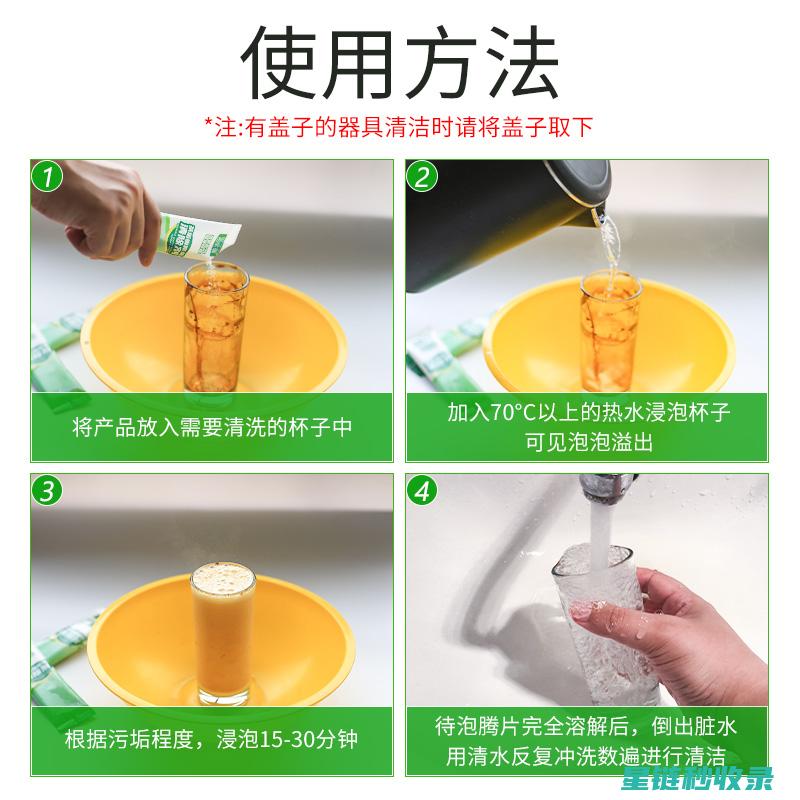 使用方法

*注:有盖子的器具清洁时请将盖子取下

1

将产品放入需要清洗的杯子中

2

加入70°C以上的热水浸泡杯子
可见泡泡溢出

3

根据污垢程度，浸泡15-30分钟

4

待泡腾片完全溶解后，倒出脏水
用清水反复冲洗数遍进行清洁

星链秒收录